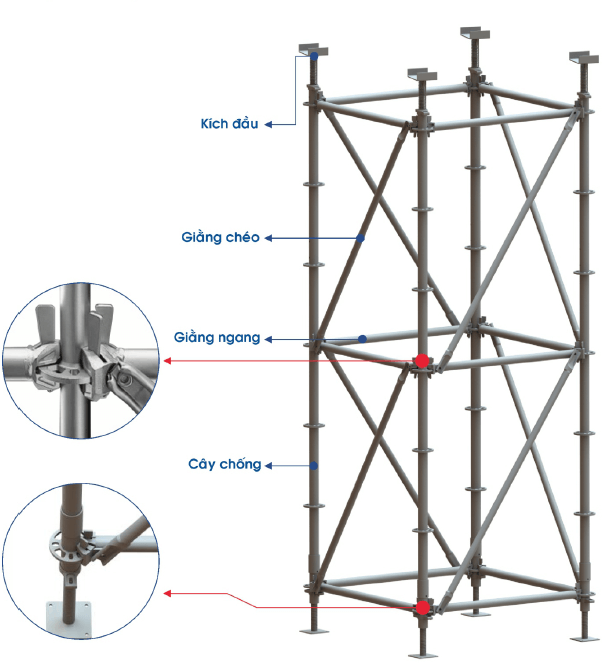 Kích đầu

Giằng chéo

Giằng ngang

Cây chống